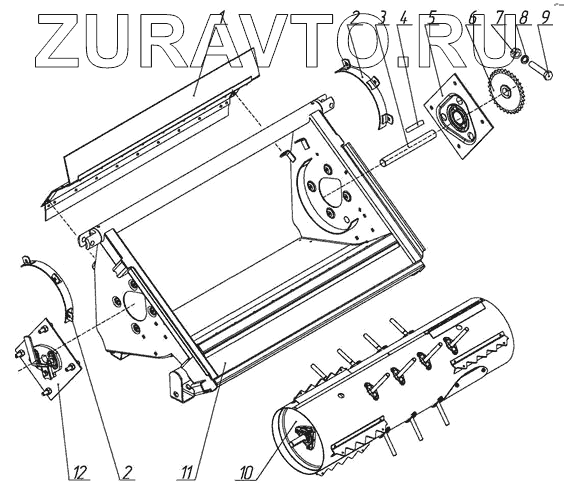 ZURAVTO.RU

1 2 3 4 5 6 7 8 9

12 2 11 10